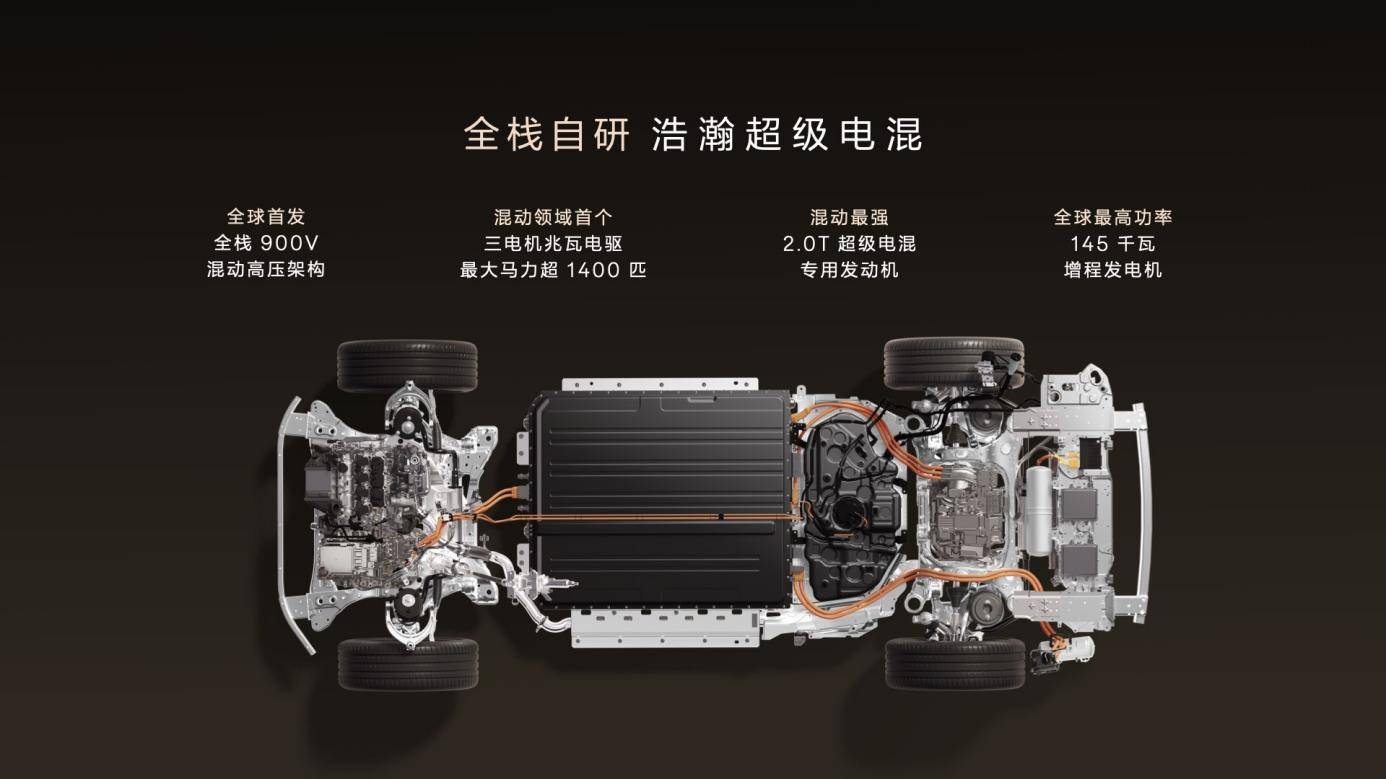 全栈自研 浩瀚超级电混

全球首发
全栈 900V
混动高压架构

混动领域首个
三电机兆瓦电驱
最大马力超 1400 匹

混动最强
2.0T 超级电混
专用发动机

全球最高功率
145 千瓦
增程发电机